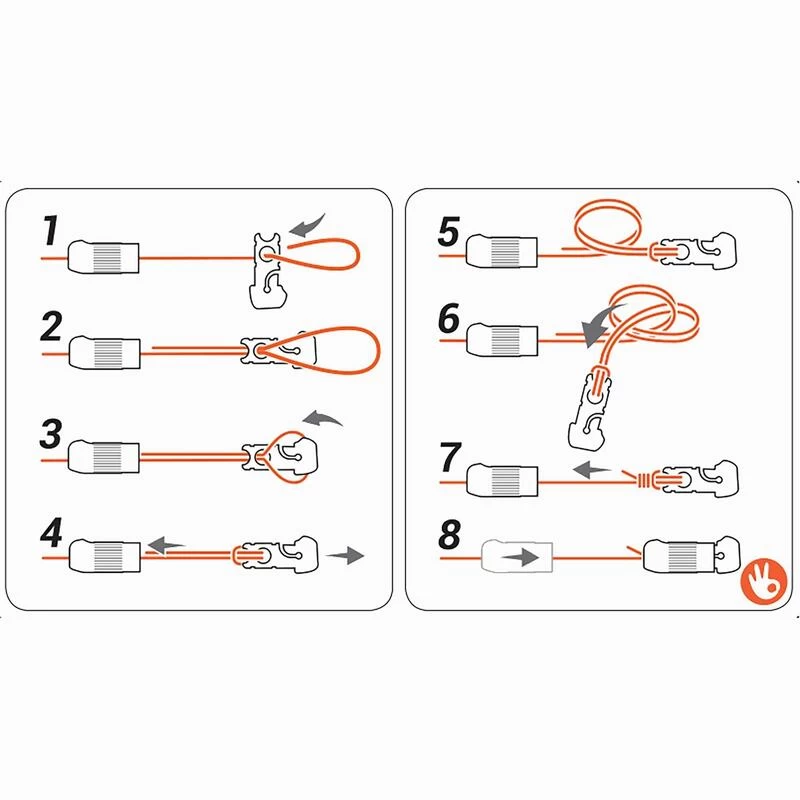 1

2

3

4

5

6

7

8